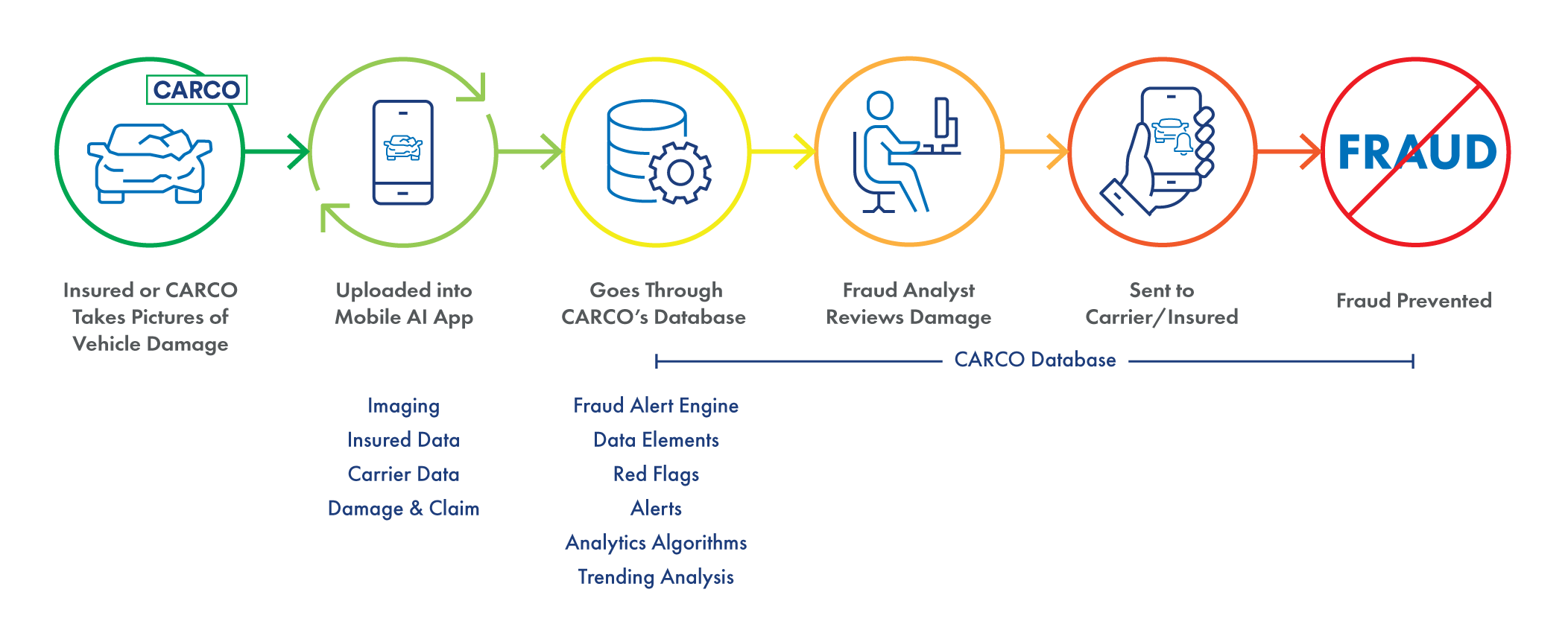 CARCO

FRAUD

Insured or CARCO Takes Pictures of Vehicle Damage

Uploaded into Mobile AI App

Goes Through CARCO's Database

Fraud Analyst Reviews Damage

Sent to Carrier/Insured

Fraud Prevented

CARCO Database

Imaging
Insured Data
Carrier Data
Damage & Claim

Fraud Alert Engine
Data Elements
Red Flags
Alerts
Analytics Algorithms
Trending Analysis